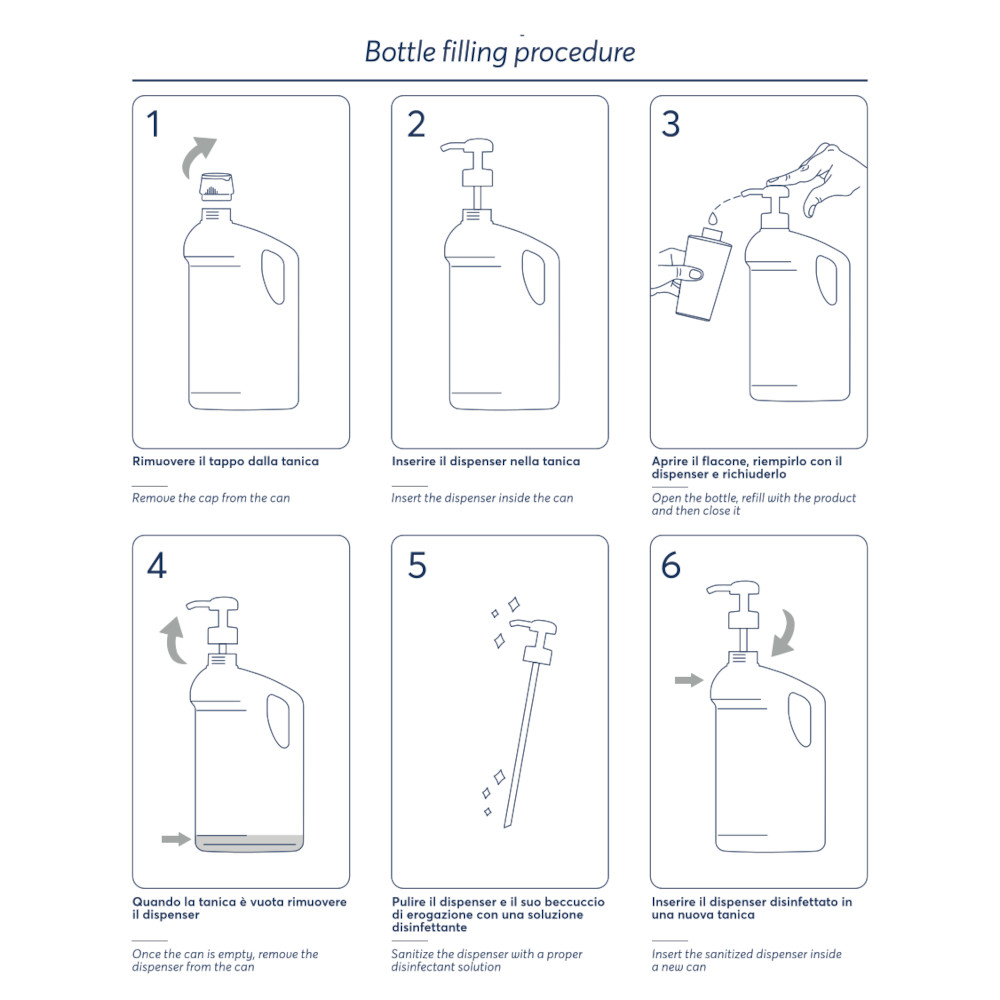 Bottle filling procedure

1

Rimuovere il tappo dalla tanica

Remove the cap from the can

2

Inserire il dispenser nella tanica

Insert the dispenser inside the can

3

Aprire il flacone, riempirlo con il dispenser e richiuderlo

Open the bottle, refill with the product and then close it

4

Quando la tanica è vuota rimuovere il dispenser

Once the can is empty, remove the dispenser from the can

5

Pulire il dispenser e il suo beccuccio di erogazione con una soluzione disinfettante

Sanitize the dispenser with a proper disinfectant solution

6

Inserire il dispenser disinfettato in una nuova tanica

Insert the sanitized dispenser inside a new can